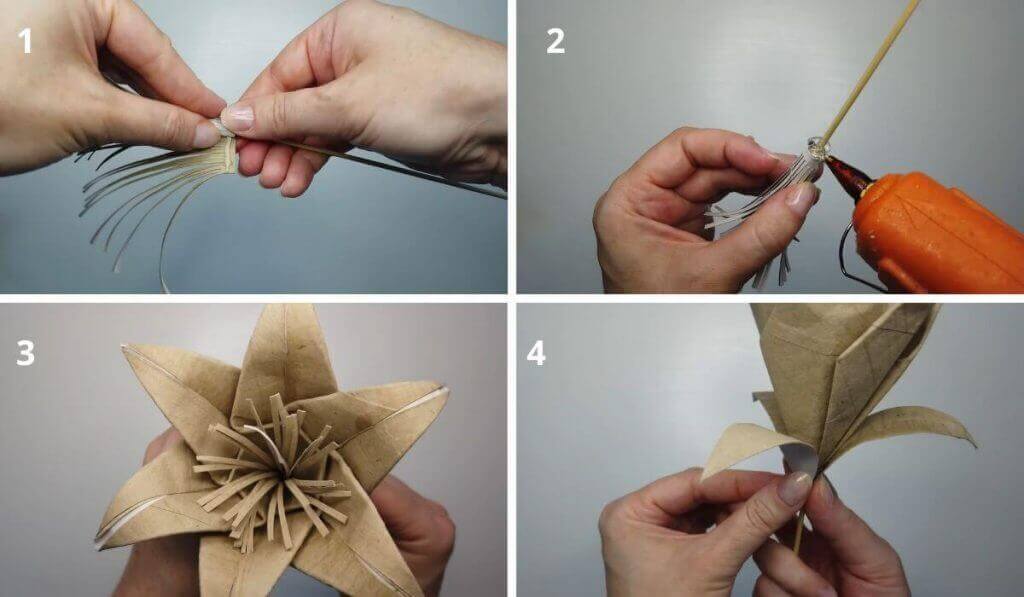 1
2
3
4